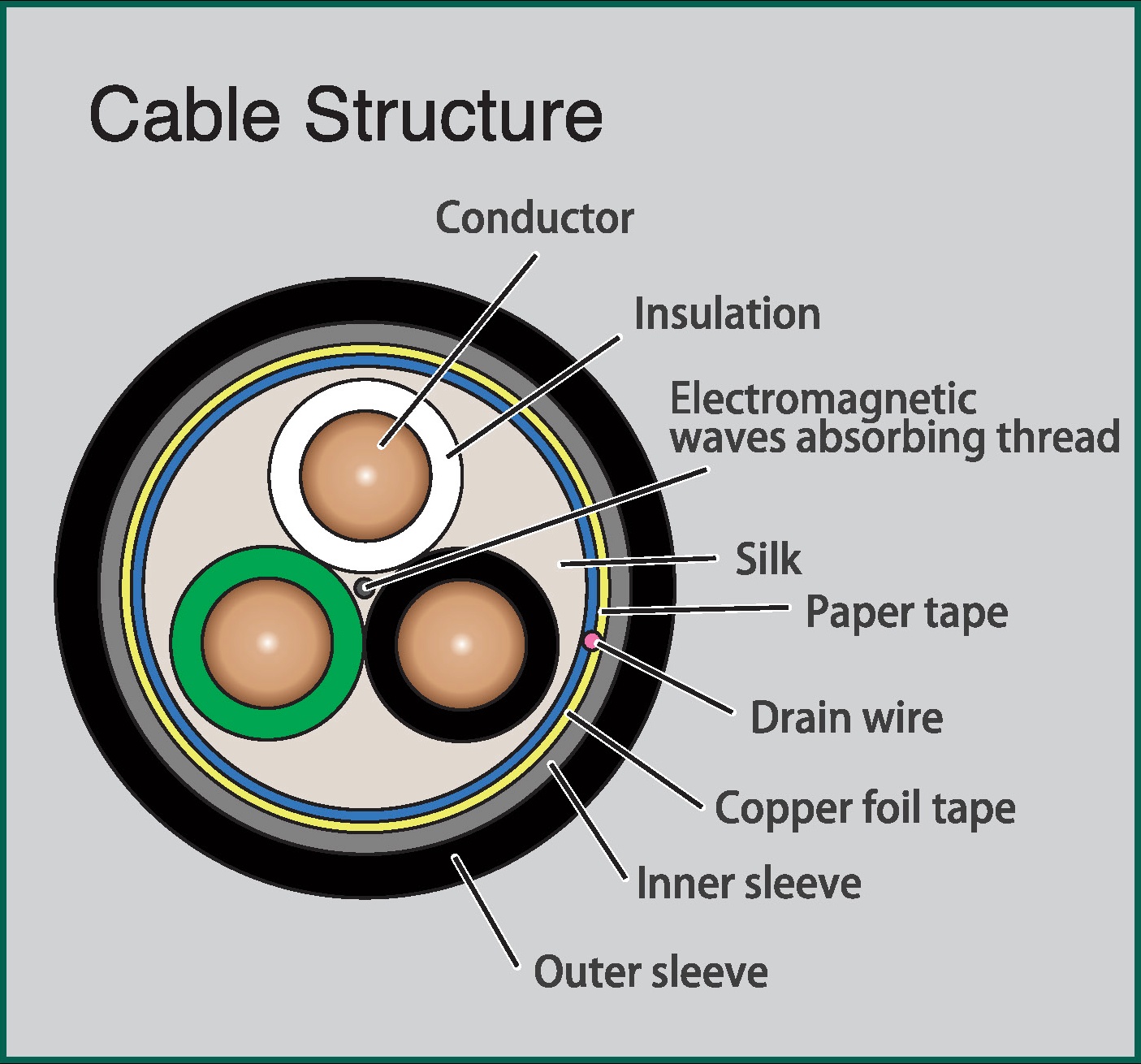 Cable Structure

Conductor

Insulation

Electromagnetic waves absorbing thread

Silk

Paper tape

Drain wire

Copper foil tape

Inner sleeve

Outer sleeve